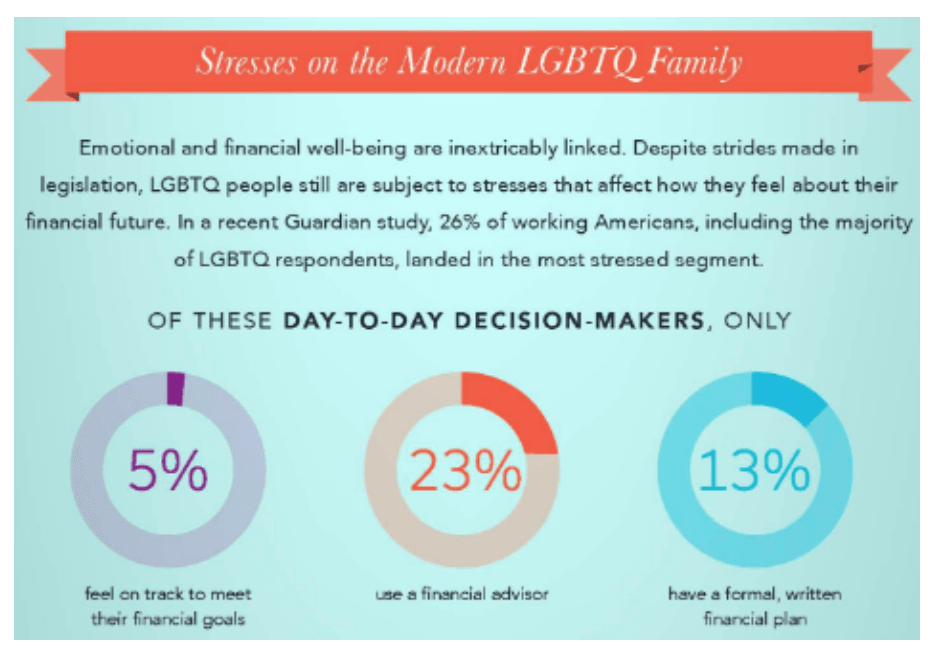 Stresses on the Modern LGBTQ Family

Emotional and financial well-being are inextricably linked. Despite strides made in legislation, LGBTQ people still are subject to stresses that affect how they feel about their financial future. In a recent Guardian study, 26% of working Americans, including the majority of LGBTQ respondents, landed in the most stressed segment.

OF THESE DAY-TO-DAY DECISION-MAKERS, ONLY

5%

feel on track to meet their financial goals

23%

use a financial advisor

13%

have a formal, written financial plan